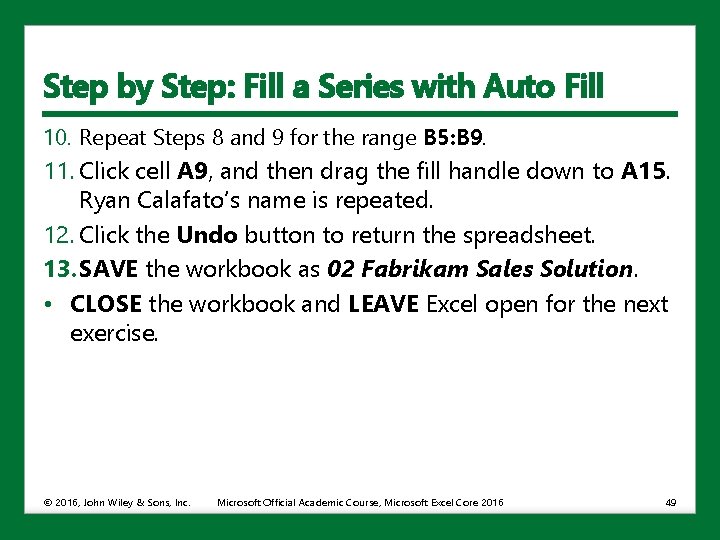 Step by Step: Fill a Series with Auto Fill

10. Repeat Steps 8 and 9 for the range B5:B9.

11. Click cell A9, and then drag the fill handle down to A15. Ryan Calafato's name is repeated.

12. Click the Undo button to return the spreadsheet.

13. SAVE the workbook as 02 Fabrikam Sales Solution.

• CLOSE the workbook and LEAVE Excel open for the next exercise.

© 2016, John Wiley & Sons, Inc. Microsoft Official Academic Course, Microsoft Excel Core 2016 49