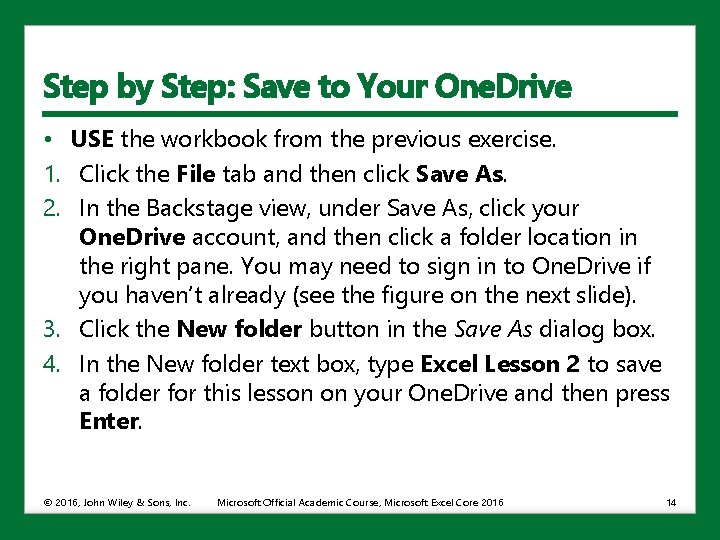 Step by Step: Save to Your OneDrive

• USE the workbook from the previous exercise.

1. Click the File tab and then click Save As.

2. In the Backstage view, under Save As, click your OneDrive account, and then click a folder location in the right pane. You may need to sign in to OneDrive if you haven't already (see the figure on the next slide).

3. Click the New folder button in the Save As dialog box.

4. In the New folder text box, type Excel Lesson 2 to save a folder for this lesson on your OneDrive and then press Enter.

© 2016, John Wiley & Sons, Inc. Microsoft Official Academic Course, Microsoft Excel Core 2016 14