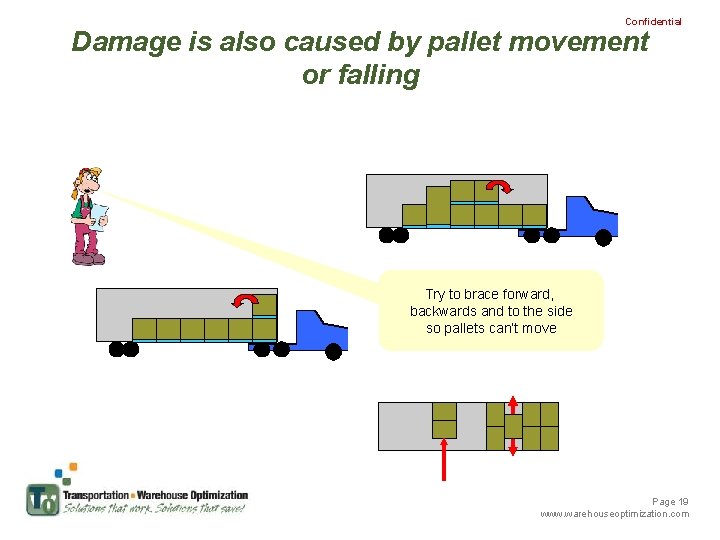 Confidential

Damage is also caused by pallet movement or falling

Try to brace forward, backwards and to the side so pallets can't move

TO Transportation ▪ Warehouse Optimization
Solutions that work. Solutions that save!

Page 19
www.warehouseoptimization.com