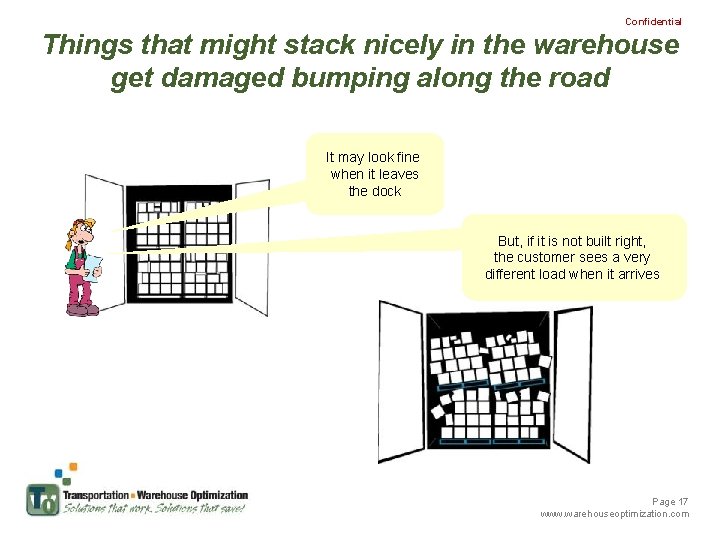 Confidential

Things that might stack nicely in the warehouse get damaged bumping along the road

It may look fine when it leaves the dock

But, if it is not built right, the customer sees a very different load when it arrives

TO

Transportation ▪ Warehouse Optimization
Solutions that work. Solutions that save!

Page 17
www.warehouseoptimization.com