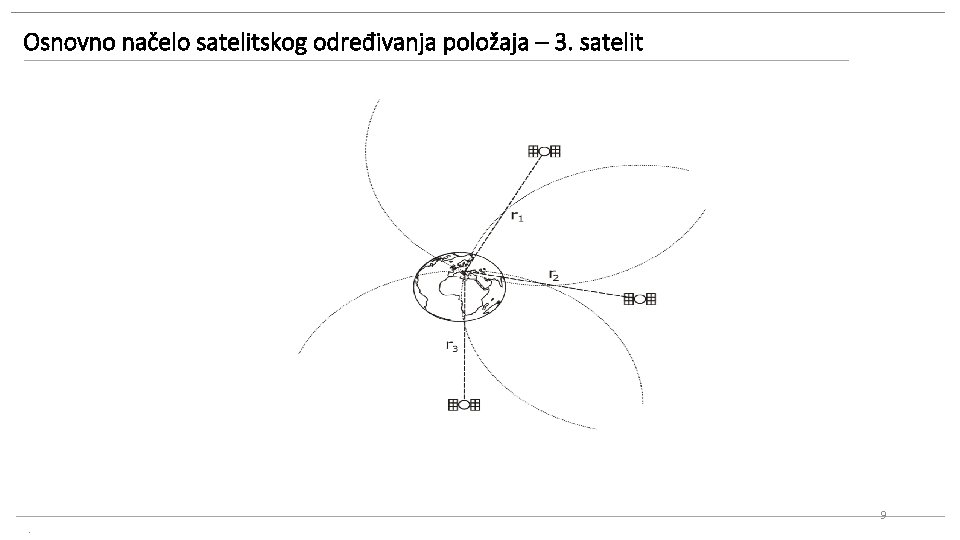 Osnovno načelo satelitskog određivanja položaja – 3. satelit

$r_1$

$r_2$

$r_3$

9