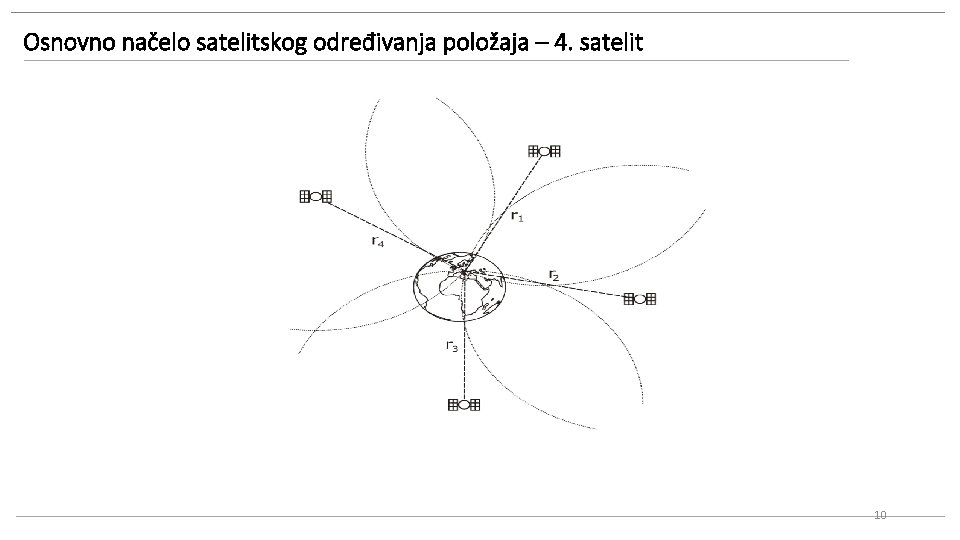 Osnovno načelo satelitskog određivanja položaja – 4. satelit

$r_1$

$r_4$

$r_2$

$r_3$

10