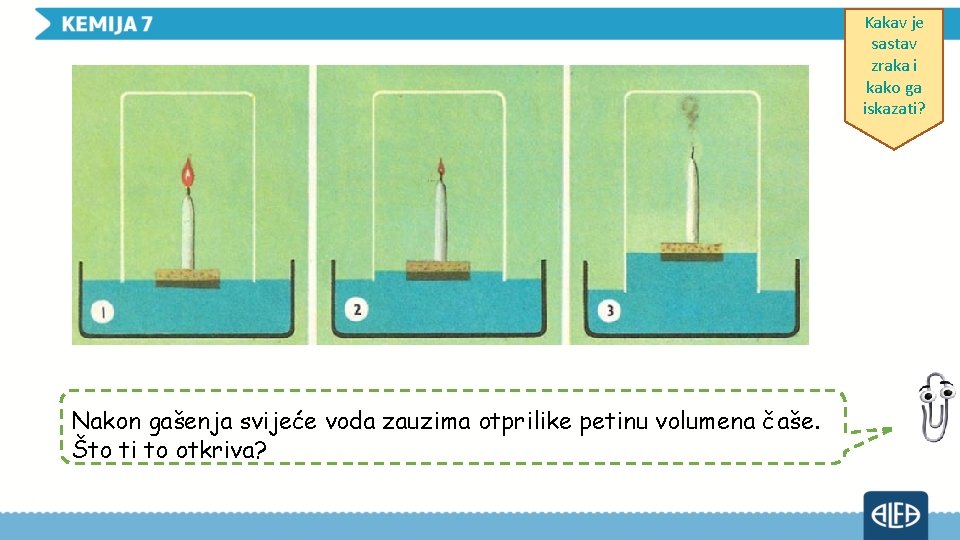 KEMIJA 7

Kakav je sastav zraka i kako ga iskazati?

1

2

3

Nakon gašenja svijeće voda zauzima otprilike petinu volumena čaše. Što ti to otkriva?

ALFA