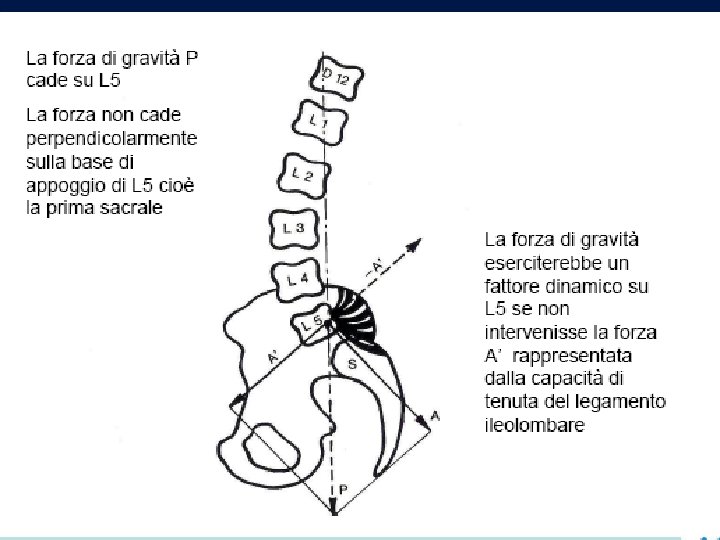 La forza di gravità P cade su L5

La forza non cade perpendicolarmente sulla base di appoggio di L5 cioè la prima sacrale

D 12

L 1

L 2

L 3

L 4

L 5

-A'

A'

S

A

P

La forza di gravità eserciterebbe un fattore dinamico su L5 se non intervenisse la forza A' rappresentata dalla capacità di tenuta del legamento ileolombare