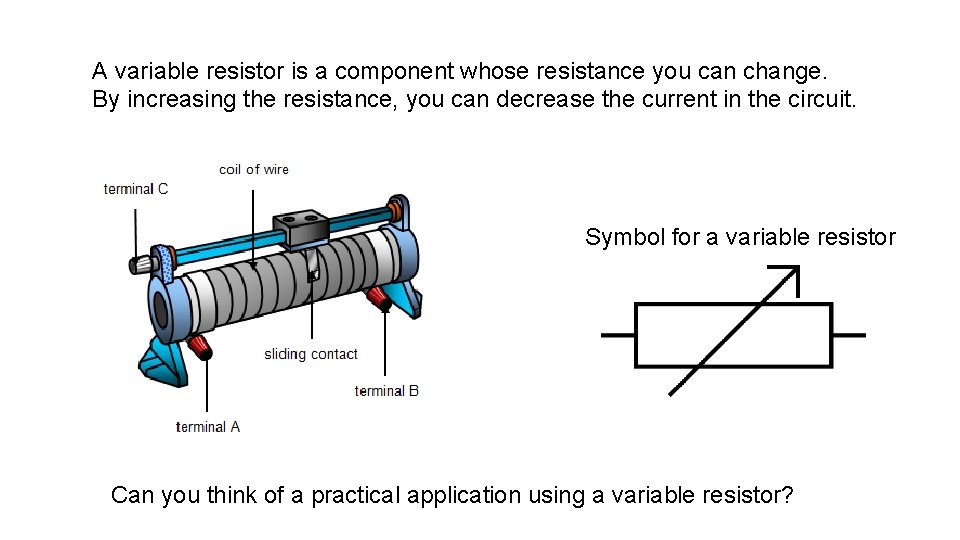 A variable resistor is a component whose resistance you can change. By increasing the resistance, you can decrease the current in the circuit.

coil of wire

terminal C

sliding contact

terminal B

terminal A

Symbol for a variable resistor

Can you think of a practical application using a variable resistor?