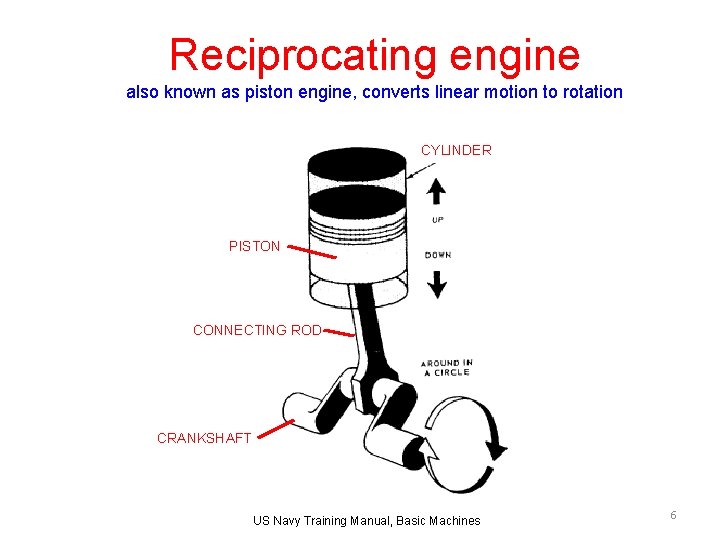 Reciprocating engine
also known as piston engine, converts linear motion to rotation

CYLINDER

UP

DOWN

PISTON

CONNECTING ROD

AROUND IN A CIRCLE

CRANKSHAFT

US Navy Training Manual, Basic Machines

6