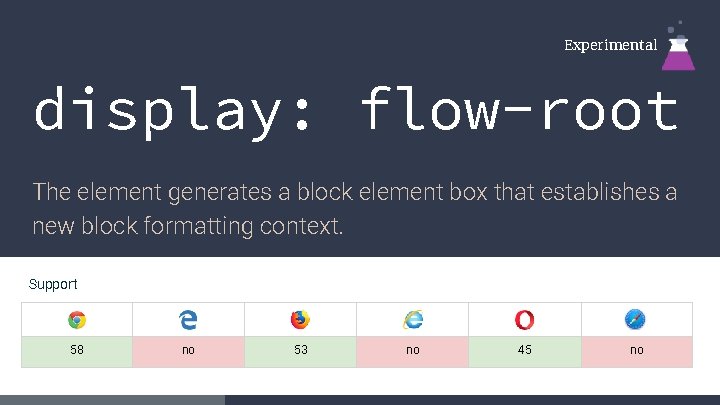 Experimental

display: flow-root

The element generates a block element box that establishes a new block formatting context.

Support

| | | | | | |
|---|---|---|---|---|---|
| 58 | no | 53 | no | 45 | no |