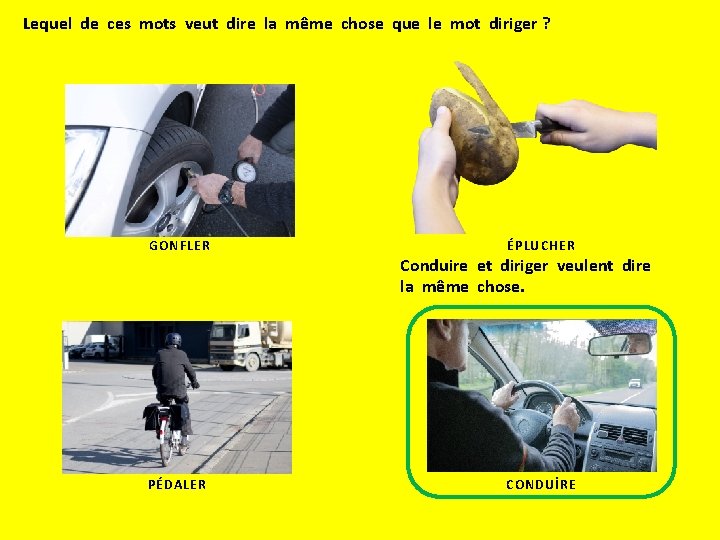 Lequel de ces mots veut dire la même chose que le mot diriger ?

GONFLER

ÉPLUCHER

Conduire et diriger veulent dire la même chose.

PÉDALER

CONDUİRE