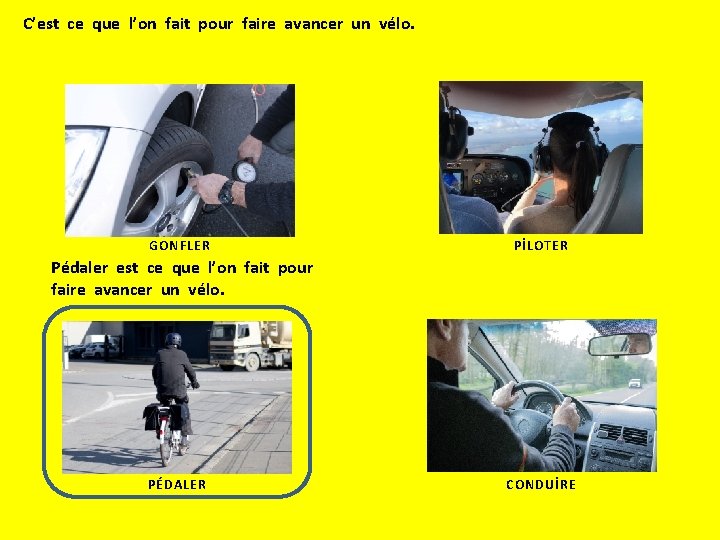 C'est ce que l'on fait pour faire avancer un vélo.

GONFLER

PİLOTER

Pédaler est ce que l'on fait pour faire avancer un vélo.

PÉDALER

CONDUİRE