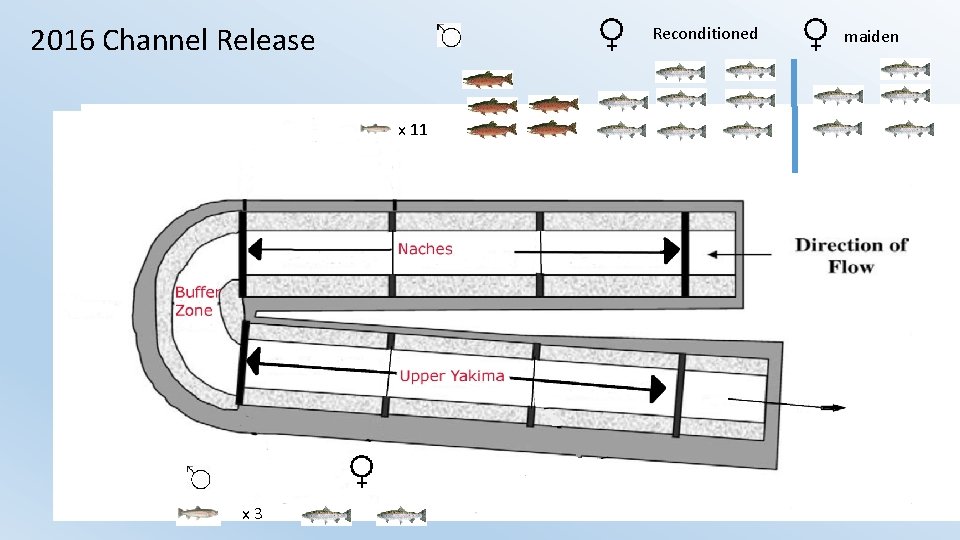 2016 Channel Release

♂ ♀ Reconditioned ♀ maiden

x 11

Naches

Direction of Flow

Buffer Zone

Upper Yakima

♂ ♀

x 3