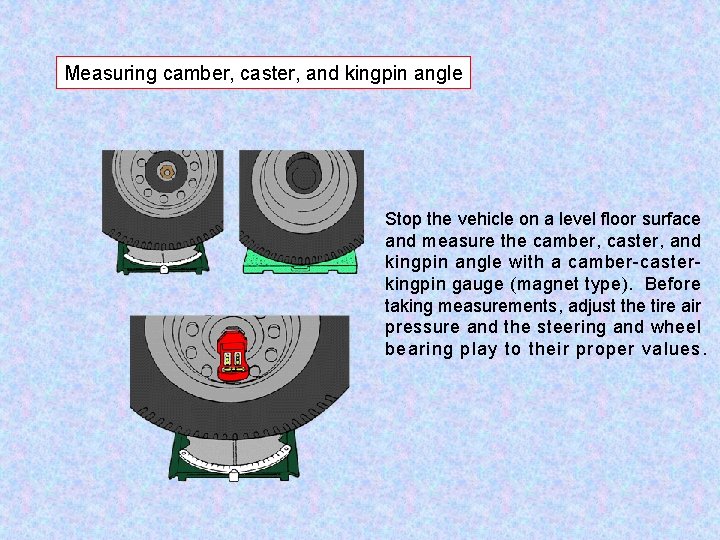 Measuring camber, caster, and kingpin angle

Stop the vehicle on a level floor surface and measure the camber, caster, and kingpin angle with a camber-caster-kingpin gauge (magnet type). Before taking measurements, adjust the tire air pressure and the steering and wheel bearing play to their proper values.