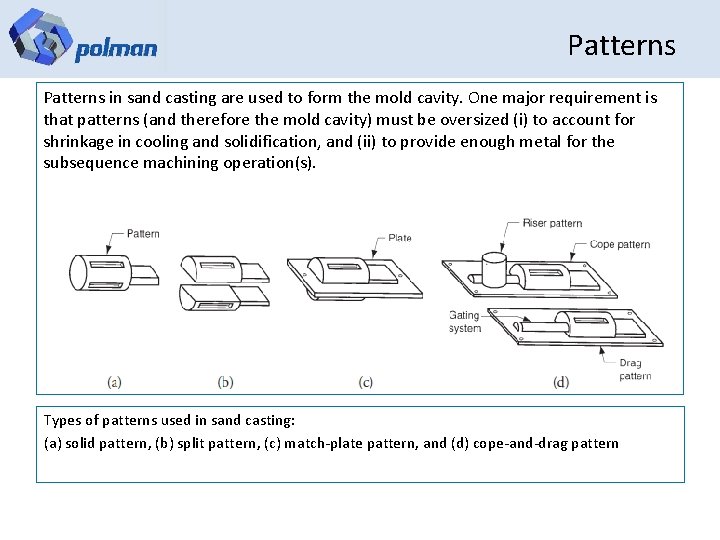 polman

Patterns

Patterns in sand casting are used to form the mold cavity. One major requirement is that patterns (and therefore the mold cavity) must be oversized (i) to account for shrinkage in cooling and solidification, and (ii) to provide enough metal for the subsequence machining operation(s).

Pattern

Plate

Riser pattern

Cope pattern

Gating system

Drag pattern

(a)

(b)

(c)

(d)

Types of patterns used in sand casting:

(a) solid pattern, (b) split pattern, (c) match-plate pattern, and (d) cope-and-drag pattern