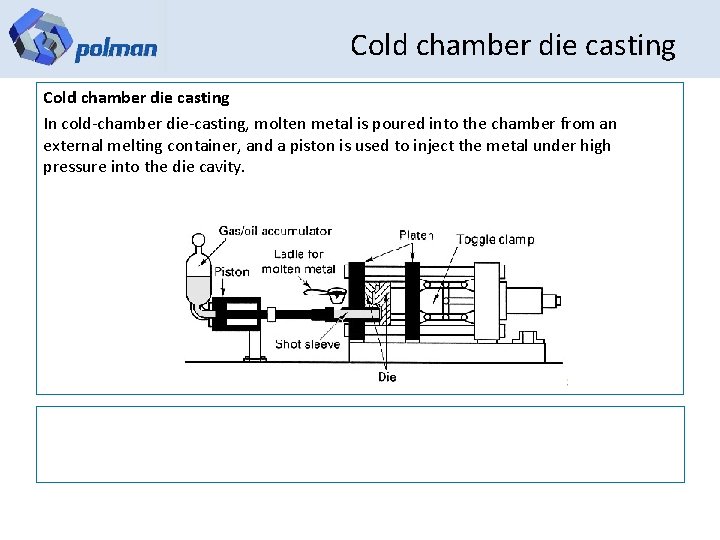 polman

Cold chamber die casting

Cold chamber die casting

In cold-chamber die-casting, molten metal is poured into the chamber from an external melting container, and a piston is used to inject the metal under high pressure into the die cavity.

Gas/oil accumulator
Piston
Ladle for molten metal
Platen
Toggle clamp
Shot sleeve
Die