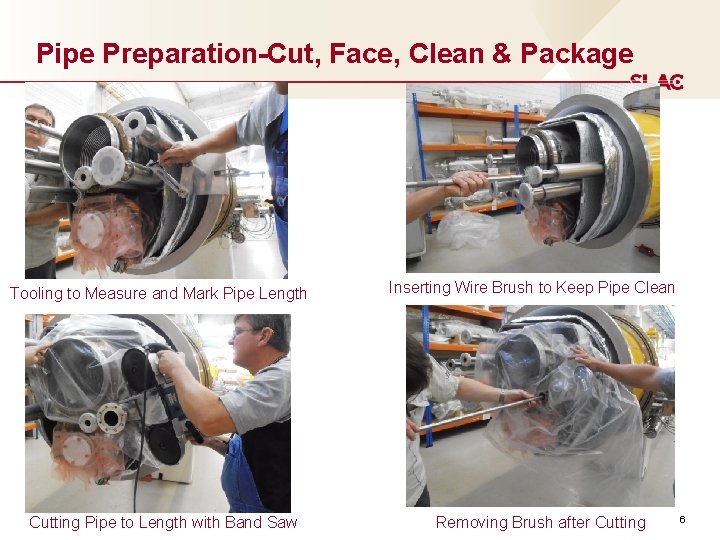 Pipe Preparation-Cut, Face, Clean & Package

SLAC

Tooling to Measure and Mark Pipe Length

Inserting Wire Brush to Keep Pipe Clean

Cutting Pipe to Length with Band Saw

Removing Brush after Cutting

6