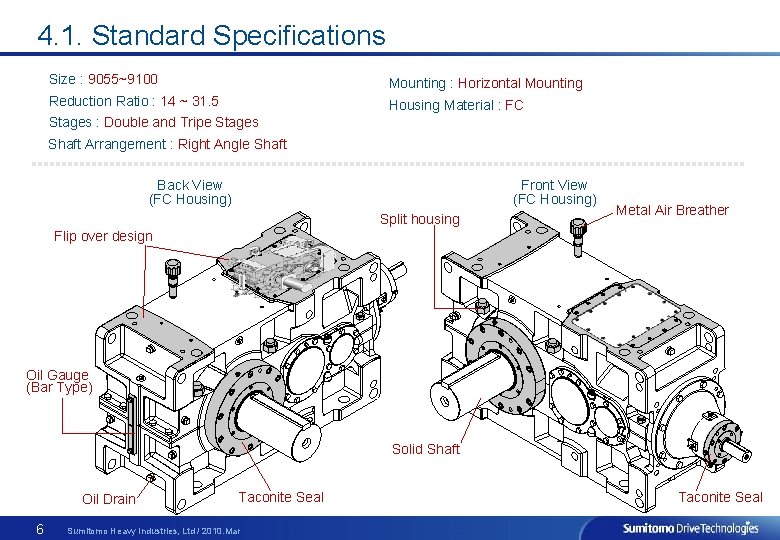 4.1. Standard Specifications

Size : 9055~9100
Reduction Ratio : 14 ~ 31.5
Stages : Double and Tripe Stages
Shaft Arrangement : Right Angle Shaft

Mounting : Horizontal Mounting
Housing Material : FC

Back View
(FC Housing)

Flip over design

Oil Gauge
(Bar Type)

Oil Drain

Taconite Seal

Front View
(FC Housing)

Split housing

Metal Air Breather

Solid Shaft

Taconite Seal

6 Sumitomo Heavy Industries, Ltd / 2010.Mar

Sumitomo Drive Technologies