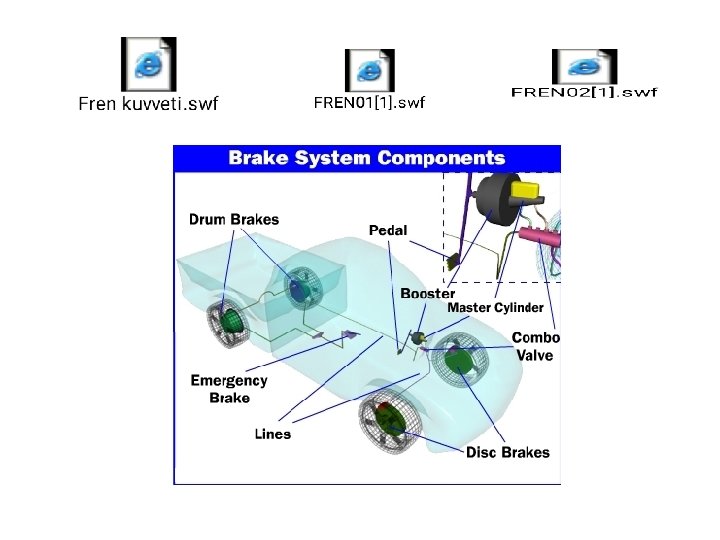 Fren kuvveti.swf

FREN01[1].swf

FREN02[1].swf

Brake System Components

Drum Brakes

Pedal

Booster

Master Cylinder

Combo Valve

Emergency Brake

Lines

Disc Brakes