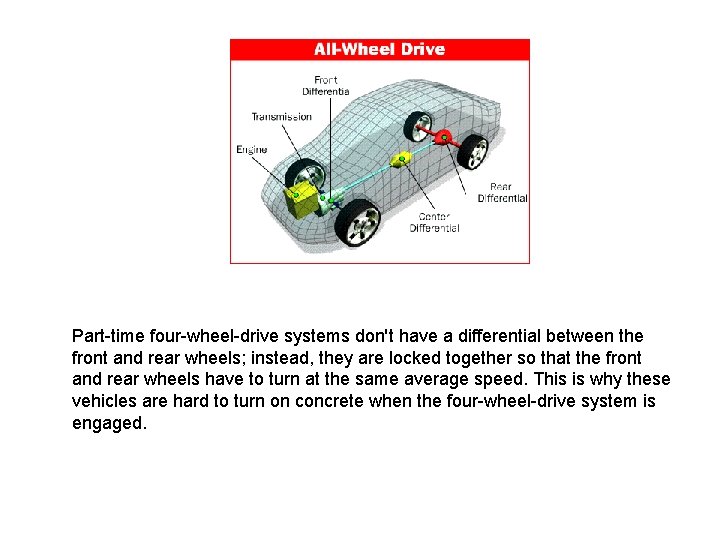 All-Wheel Drive

Front Differentia

Transmission

Engine

Rear Differential

Center Differential

Part-time four-wheel-drive systems don't have a differential between the front and rear wheels; instead, they are locked together so that the front and rear wheels have to turn at the same average speed. This is why these vehicles are hard to turn on concrete when the four-wheel-drive system is engaged.