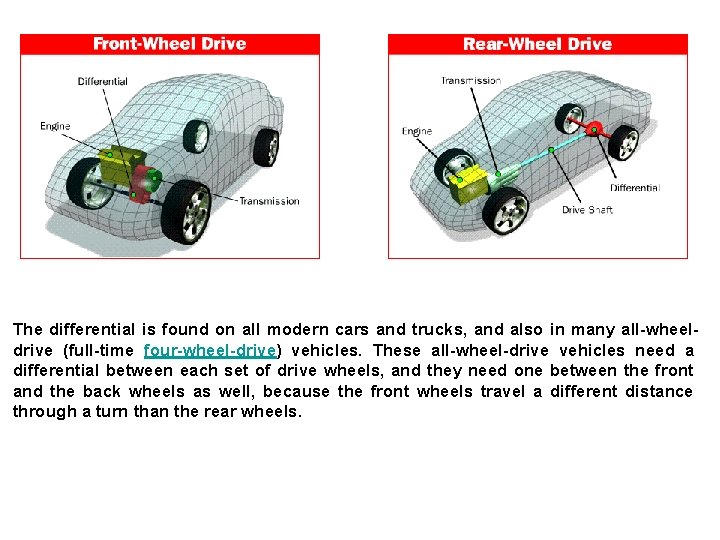 Front-Wheel Drive

Differential

Engine

Transmission

Rear-Wheel Drive

Transmission

Engine

Differential

Drive Shaft

The differential is found on all modern cars and trucks, and also in many all-wheel-drive (full-time four-wheel-drive) vehicles. These all-wheel-drive vehicles need a differential between each set of drive wheels, and they need one between the front and the back wheels as well, because the front wheels travel a different distance through a turn than the rear wheels.