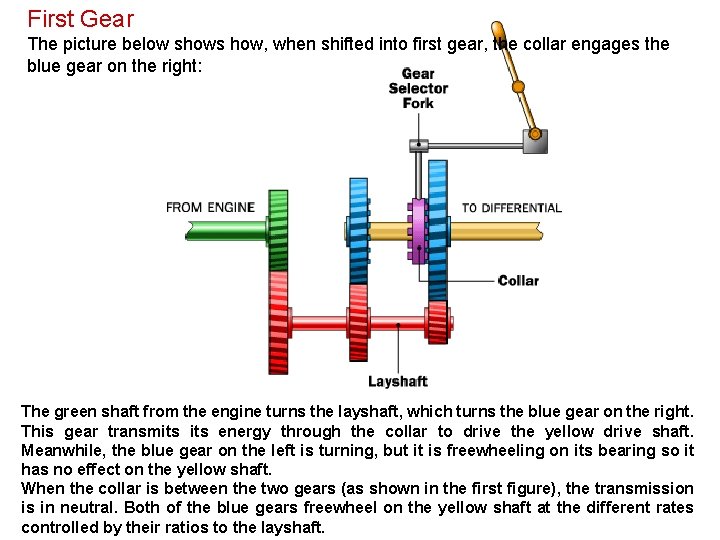 First Gear

The picture below shows how, when shifted into first gear, the collar engages the blue gear on the right:

Gear Selector Fork

FROM ENGINE

TO DIFFERENTIAL

Collar

Layshaft

The green shaft from the engine turns the layshaft, which turns the blue gear on the right. This gear transmits its energy through the collar to drive the yellow drive shaft. Meanwhile, the blue gear on the left is turning, but it is freewheeling on its bearing so it has no effect on the yellow shaft.
When the collar is between the two gears (as shown in the first figure), the transmission is in neutral. Both of the blue gears freewheel on the yellow shaft at the different rates controlled by their ratios to the layshaft.