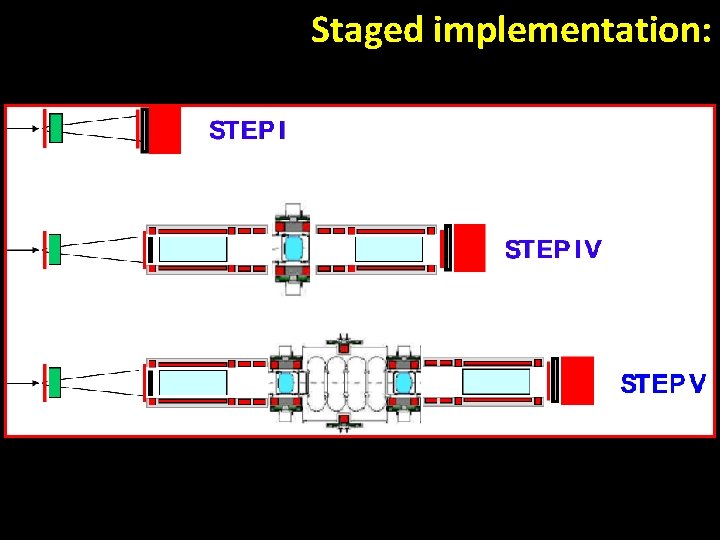 Staged implementation:

STEP I

STEP IV

STEP V