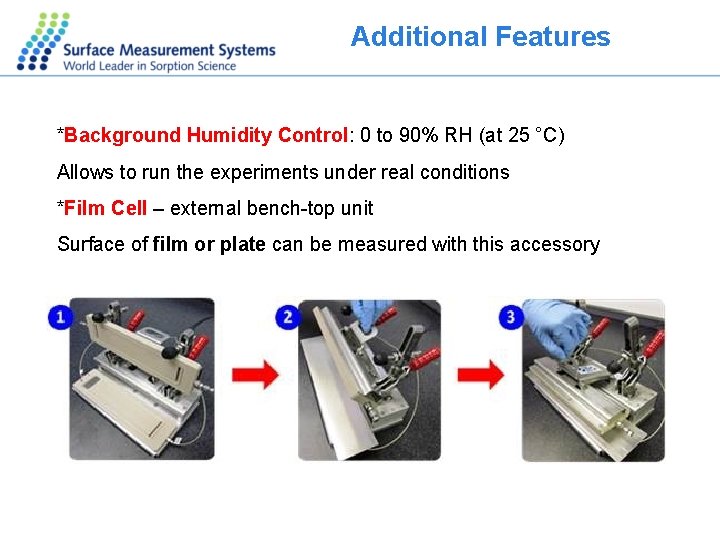 Surface Measurement Systems
World Leader in Sorption Science

Additional Features

*Background Humidity Control: 0 to 90% RH (at 25 °C)

Allows to run the experiments under real conditions

*Film Cell – external bench-top unit

Surface of film or plate can be measured with this accessory

1

2

3