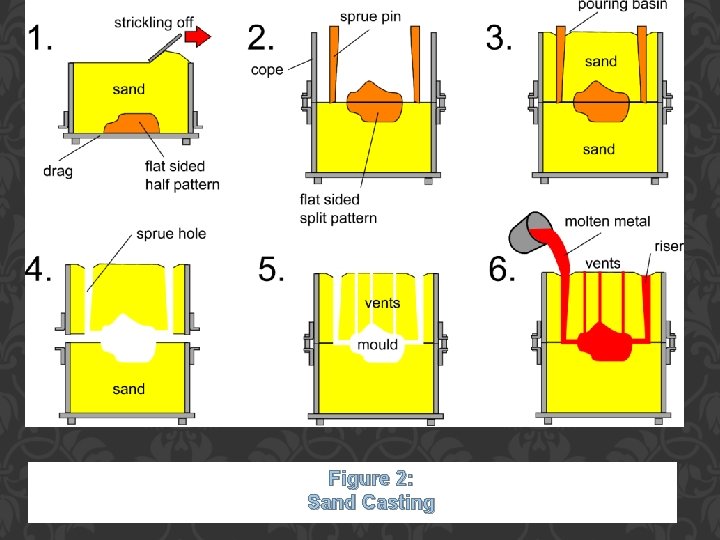 1.
strickling off
sand
drag
flat sided half pattern

2.
sprue pin
cope
flat sided split pattern

3.
pouring basin
sand
sand

4.
sprue hole
sand

5.
vents
mould

6.
molten metal
vents
riser

Figure 2:
Sand Casting