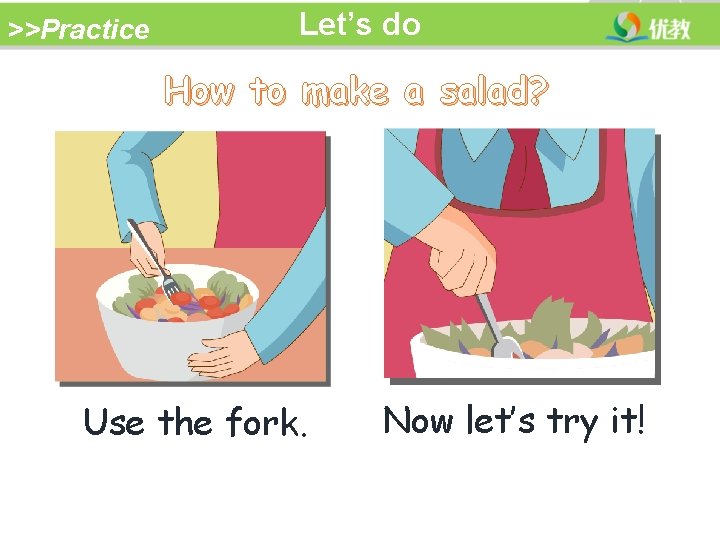 >>Practice

Let's do

优教

How to make a salad?

Use the fork.

Now let's try it!