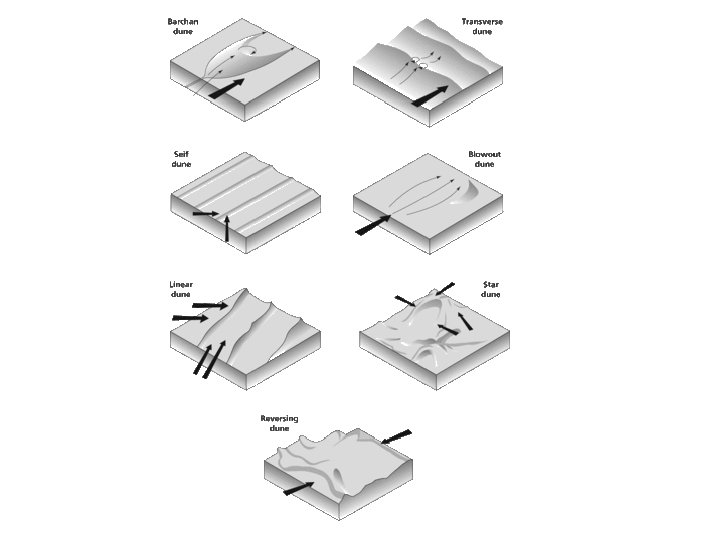 Barchan dune

Transverse dune

Seif dune

Blowout dune

Linear dune

Star dune

Reversing dune