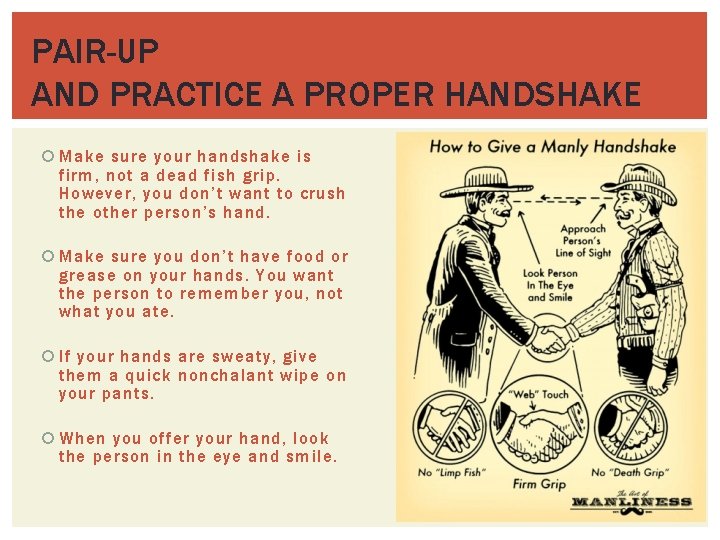 PAIR-UP
AND PRACTICE A PROPER HANDSHAKE

Make sure your handshake is firm, not a dead fish grip. However, you don't want to crush the other person's hand.

Make sure you don't have food or grease on your hands. You want the person to remember you, not what you ate.

If your hands are sweaty, give them a quick nonchalant wipe on your pants.

When you offer your hand, look the person in the eye and smile.

How to Give a Manly Handshake

Approach Person's Line of Sight

Look Person In The Eye and Smile

"Web" Touch

No "Limp Fish"

Firm Grip

No "Death Grip"

The Art of MANLINESS