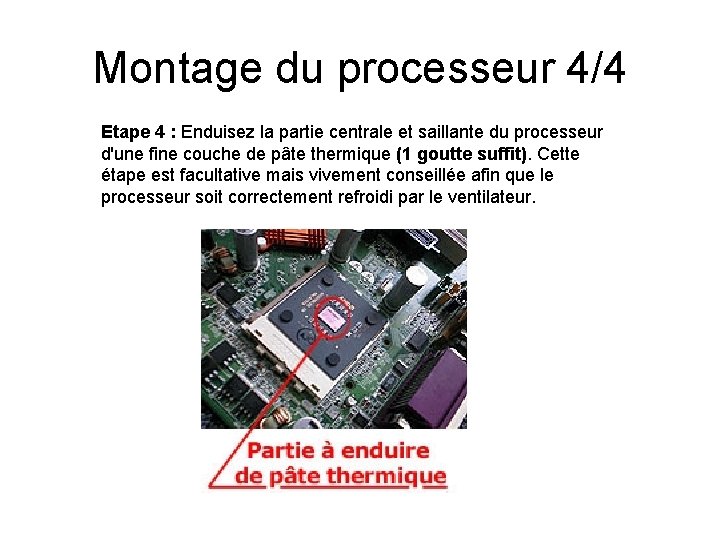 Montage du processeur 4/4

Etape 4 : Enduisez la partie centrale et saillante du processeur d'une fine couche de pâte thermique (1 goutte suffit). Cette étape est facultative mais vivement conseillée afin que le processeur soit correctement refroidi par le ventilateur.

Partie à enduire de pâte thermique