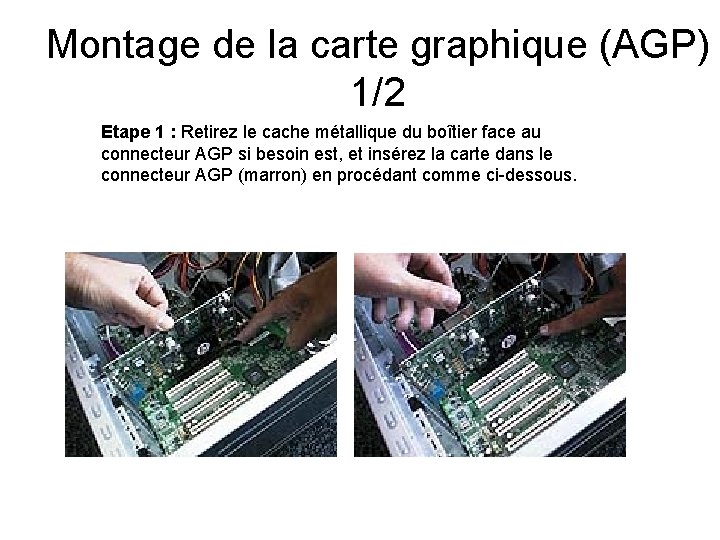 Montage de la carte graphique (AGP) 1/2

Etape 1 : Retirez le cache métallique du boîtier face au connecteur AGP si besoin est, et insérez la carte dans le connecteur AGP (marron) en procédant comme ci-dessous.