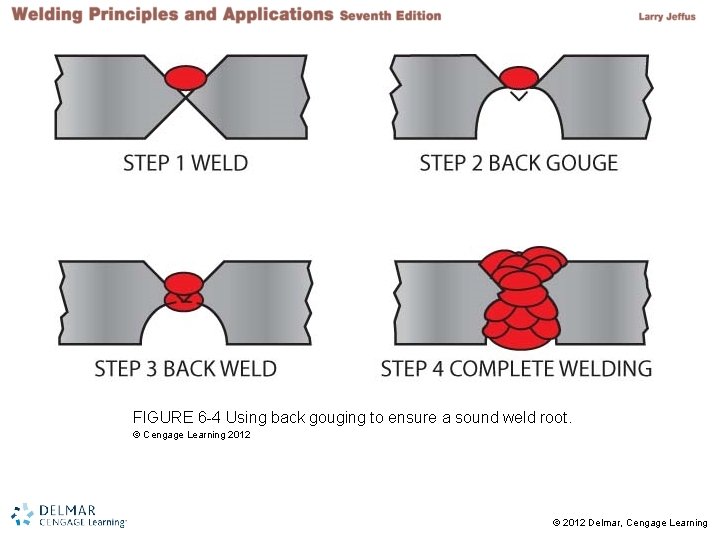 Welding Principles and Applications Seventh Edition

Larry Jeffus

STEP 1 WELD

STEP 2 BACK GOUGE

STEP 3 BACK WELD

STEP 4 COMPLETE WELDING

FIGURE 6-4 Using back gouging to ensure a sound weld root.
© Cengage Learning 2012

DELMAR
CENGAGE Learning

© 2012 Delmar, Cengage Learning