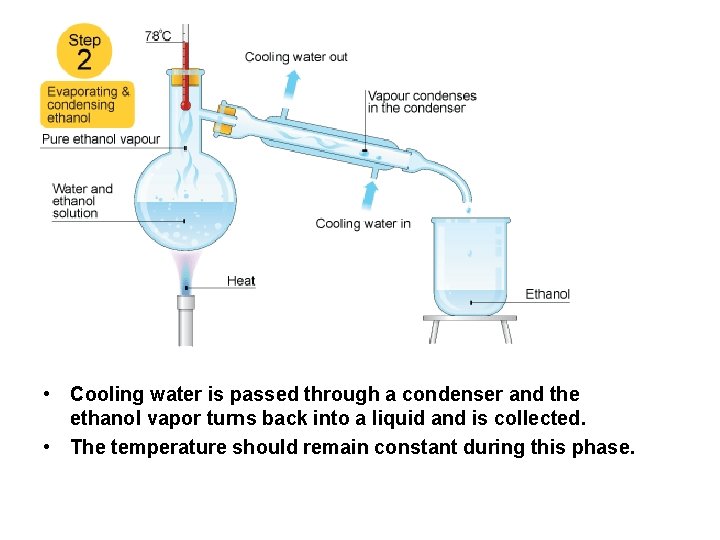 Step 2

Evaporating & condensing ethanol

78°C

Cooling water out

Vapour condenses in the condenser

Pure ethanol vapour

Water and ethanol solution

Cooling water in

Heat

Ethanol

• Cooling water is passed through a condenser and the ethanol vapor turns back into a liquid and is collected.
• The temperature should remain constant during this phase.