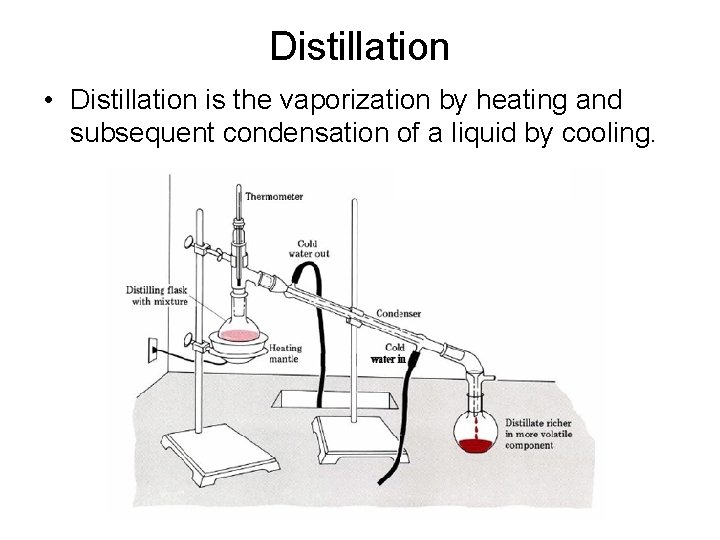 Distillation

• Distillation is the vaporization by heating and subsequent condensation of a liquid by cooling.

Thermometer

Cold water out

Distilling flask with mixture

Condenser

Heating mantle

Cold water in

Distillate richer in more volatile component