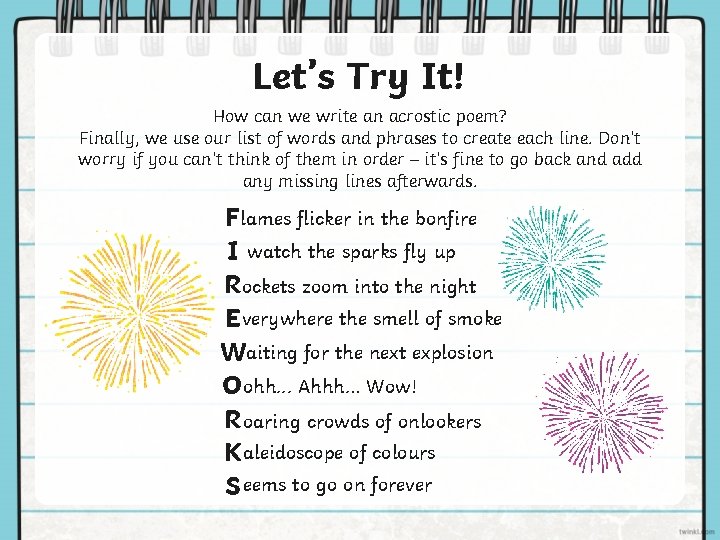 Let's Try It!

How can we write an acrostic poem?
Finally, we use our list of words and phrases to create each line. Don't worry if you can't think of them in order – it's fine to go back and add any missing lines afterwards.

Flames flicker in the bonfire
I watch the sparks fly up
Rockets zoom into the night
Everywhere the smell of smoke
Waiting for the next explosion
Oohh... Ahhh... Wow!
Roaring crowds of onlookers
Kaleidoscope of colours
Seems to go on forever

twinkl.com