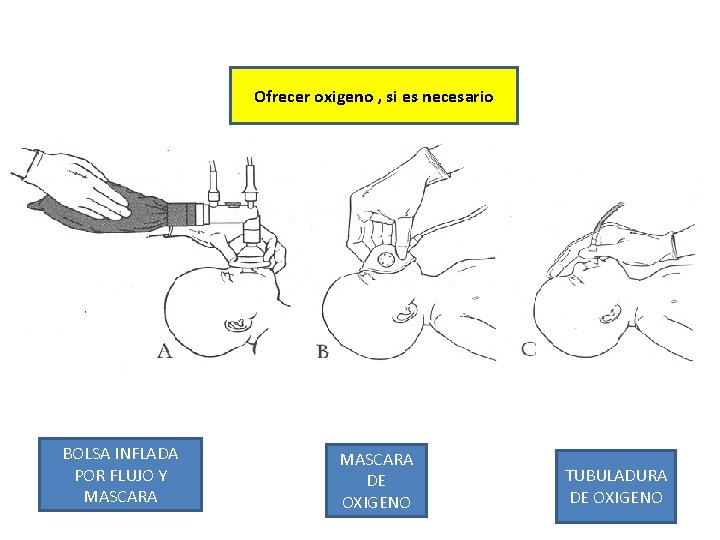 Ofrecer oxigeno , si es necesario

A

B

C

BOLSA INFLADA POR FLUJO Y MASCARA

MASCARA DE OXIGENO

TUBULADURA DE OXIGENO