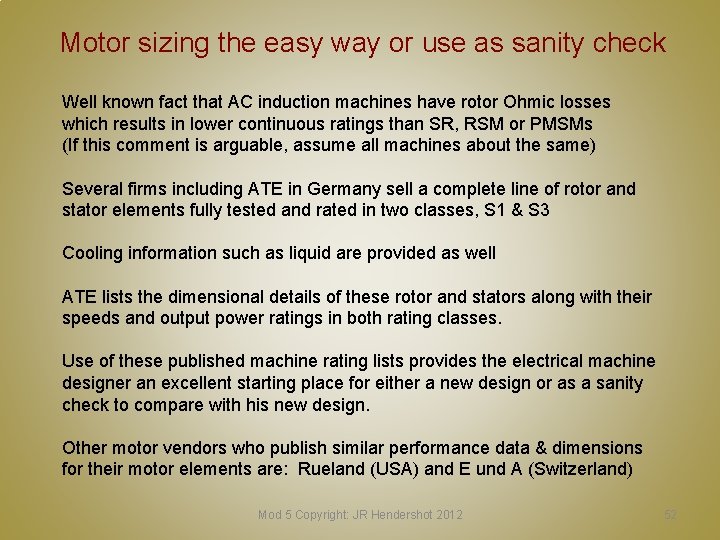 Motor sizing the easy way or use as sanity check

Well known fact that AC induction machines have rotor Ohmic losses which results in lower continuous ratings than SR, RSM or PMSMs (If this comment is arguable, assume all machines about the same)

Several firms including ATE in Germany sell a complete line of rotor and stator elements fully tested and rated in two classes, S1 & S3

Cooling information such as liquid are provided as well

ATE lists the dimensional details of these rotor and stators along with their speeds and output power ratings in both rating classes.

Use of these published machine rating lists provides the electrical machine designer an excellent starting place for either a new design or as a sanity check to compare with his new design.

Other motor vendors who publish similar performance data & dimensions for their motor elements are: Rueland (USA) and E und A (Switzerland)

Mod 5 Copyright: JR Hendershot 2012

52