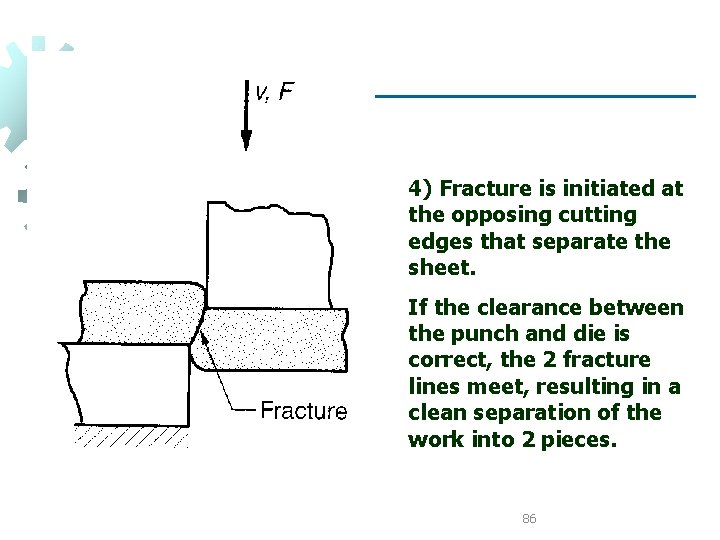 v, F

Fracture

4) Fracture is initiated at the opposing cutting edges that separate the sheet.

If the clearance between the punch and die is correct, the 2 fracture lines meet, resulting in a clean separation of the work into 2 pieces.

86