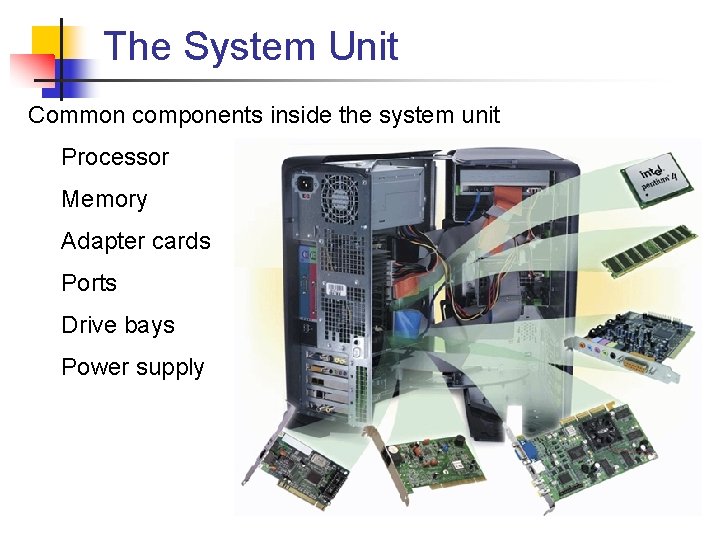 The System Unit

Common components inside the system unit

Processor

Memory

Adapter cards

Ports

Drive bays

Power supply

intel pentium 4