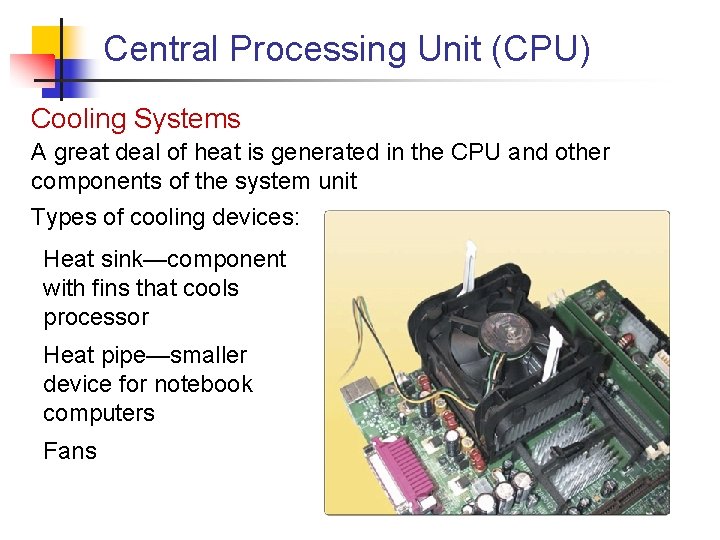 Central Processing Unit (CPU)

Cooling Systems

A great deal of heat is generated in the CPU and other components of the system unit

Types of cooling devices:

Heat sink—component with fins that cools processor

Heat pipe—smaller device for notebook computers

Fans