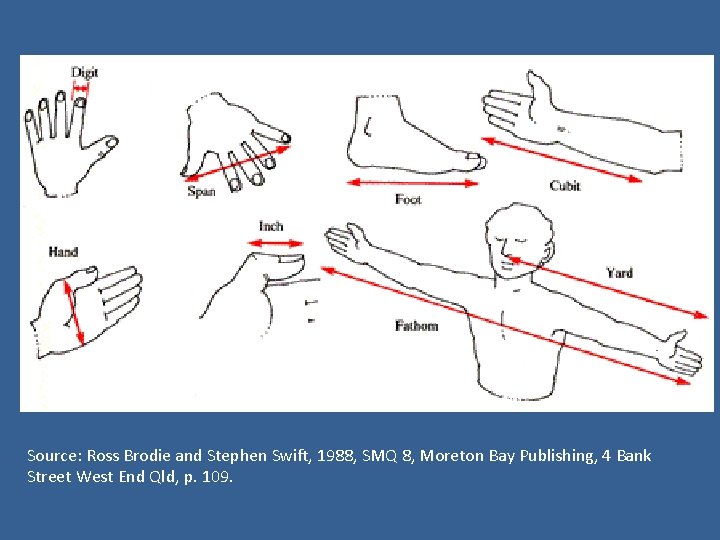 Digit

Span

Foot

Cubit

Hand

Inch

Yard

Fathom

Source: Ross Brodie and Stephen Swift, 1988, SMQ 8, Moreton Bay Publishing, 4 Bank Street West End Qld, p. 109.