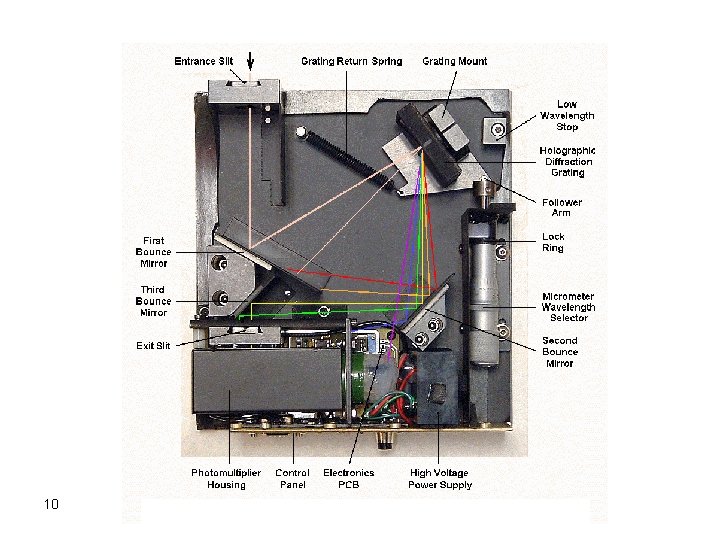 Entrance Slit

Grating Return Spring

Grating Mount

Low Wavelength Stop

Holographic Diffraction Grating

Follower Arm

Lock Ring

Micrometer Wavelength Selector

Second Bounce Mirror

First Bounce Mirror

Third Bounce Mirror

Exit Slit

Photomultiplier Housing

Control Panel

Electronics PCB

High Voltage Power Supply

10