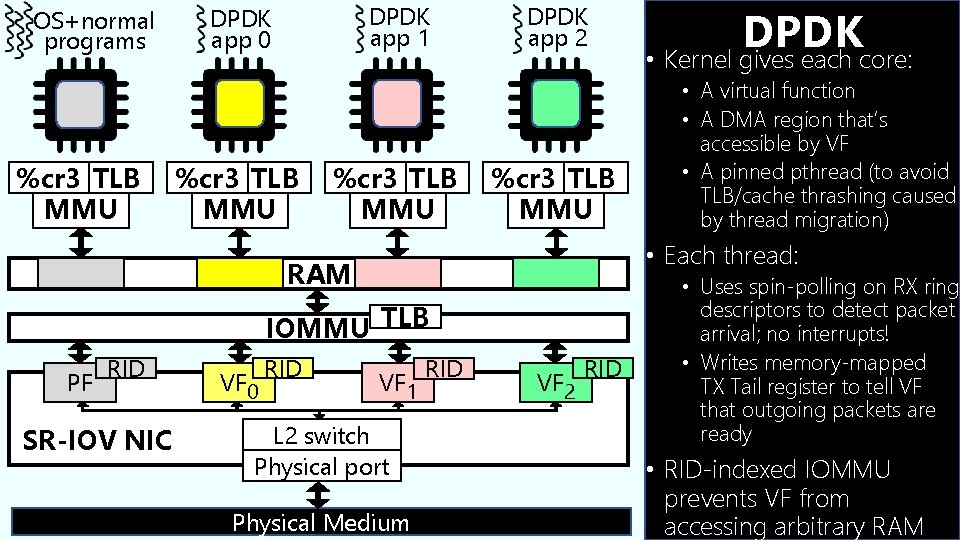 OS+normal programs

DPDK app 0

DPDK app 1

DPDK app 2

%cr3 TLB
MMU

%cr3 TLB
MMU

%cr3 TLB
MMU

%cr3 TLB
MMU

RAM

IOMMU TLB

PF RID

$VF_0$ RID

$VF_1$ RID

$VF_2$ RID

SR-IOV NIC

L2 switch

Physical port

Physical Medium

DPDK

• Kernel gives each core:
• A virtual function
• A DMA region that's accessible by VF
• A pinned pthread (to avoid TLB/cache thrashing caused by thread migration)

• Each thread:
• Uses spin-polling on RX ring descriptors to detect packet arrival; no interrupts!
• Writes memory-mapped TX Tail register to tell VF that outgoing packets are ready

• RID-indexed IOMMU prevents VF from accessing arbitrary RAM