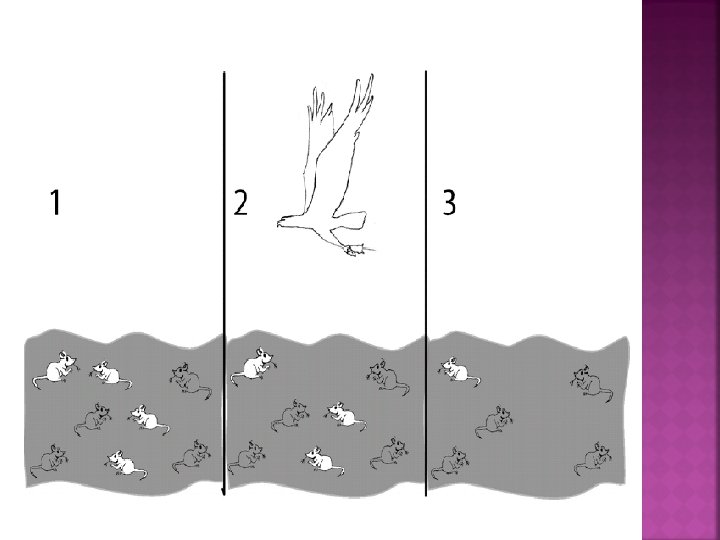 1

2

3