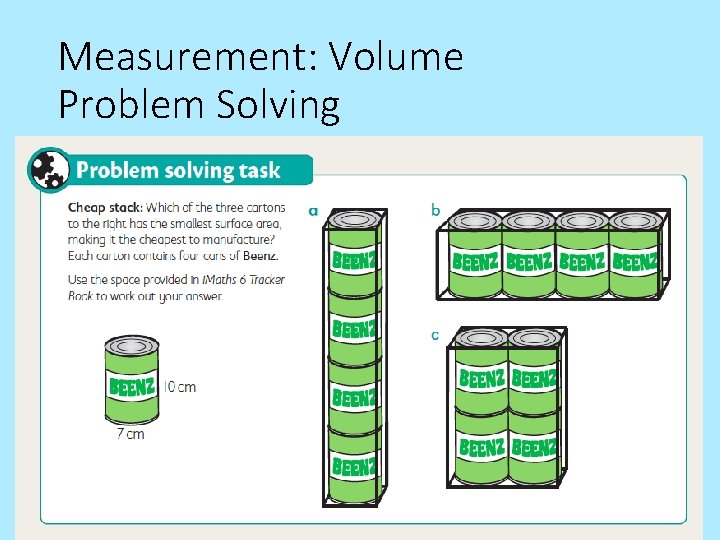 Measurement: Volume
Problem Solving

Problem solving task

Cheap stack: Which of the three cartons to the right has the smallest surface area, making it the cheapest to manufacture? Each carton contains four cans of Beenz.

Use the space provided in iMaths 6 Tracker Book to work out your answer.

BEENZ 10 cm
7 cm

a
BEENZ
BEENZ
BEENZ
BEENZ

b
BEENZ BEENZ BEENZ BEENZ

c
BEENZ BEENZ
BEENZ BEENZ