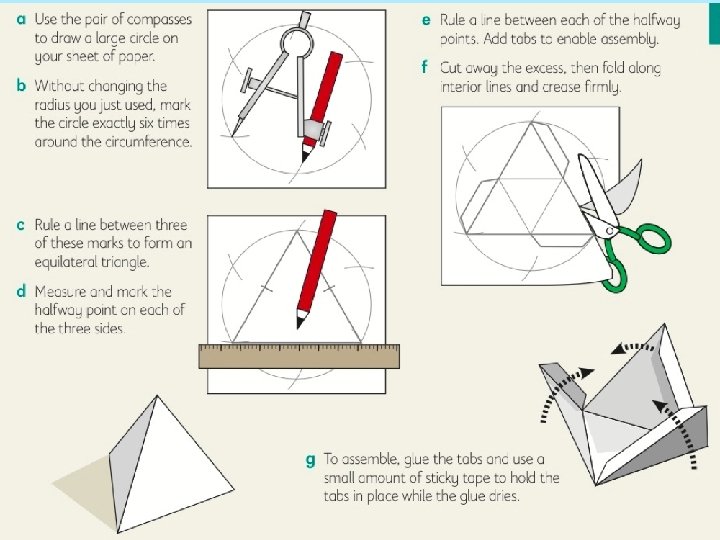 a Use the pair of compasses to draw a large circle on your sheet of paper.

b Without changing the radius you just used, mark the circle exactly six times around the circumference.

c Rule a line between three of these marks to form an equilateral triangle.

d Measure and mark the halfway point on each of the three sides.

e Rule a line between each of the halfway points. Add tabs to enable assembly.

f Cut away the excess, then fold along interior lines and crease firmly.

g To assemble, glue the tabs and use a small amount of sticky tape to hold the tabs in place while the glue dries.