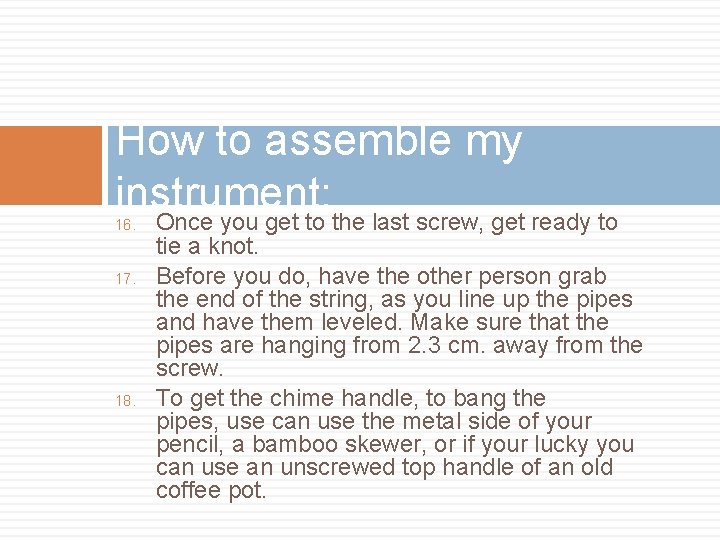 How to assemble my instrument:

16. Once you get to the last screw, get ready to tie a knot.
17. Before you do, have the other person grab the end of the string, as you line up the pipes and have them leveled. Make sure that the pipes are hanging from 2.3 cm. away from the screw.
18. To get the chime handle, to bang the pipes, use can use the metal side of your pencil, a bamboo skewer, or if your lucky you can use an unscrewed top handle of an old coffee pot.