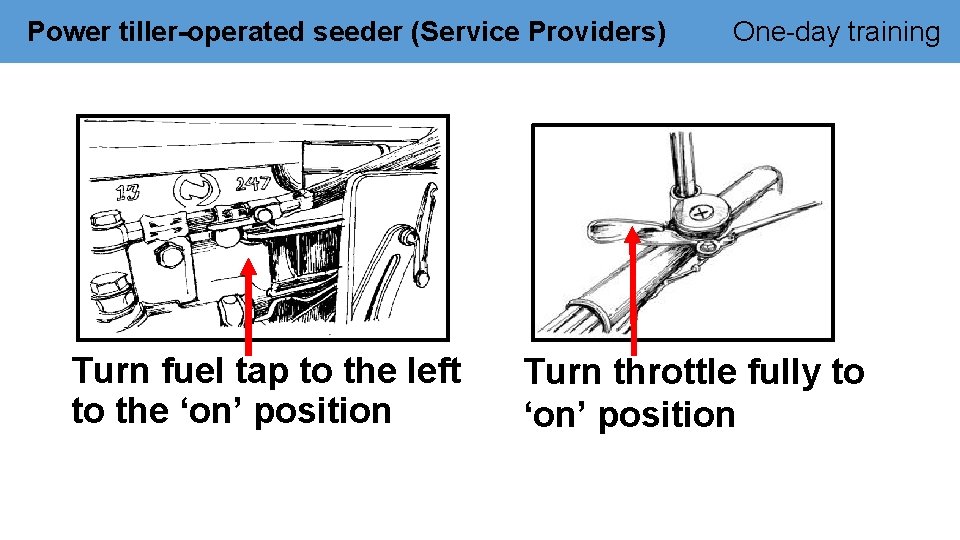 Power tiller-operated seeder (Service Providers)

One-day training

13 247

Turn fuel tap to the left to the ‘on’ position

Turn throttle fully to ‘on’ position