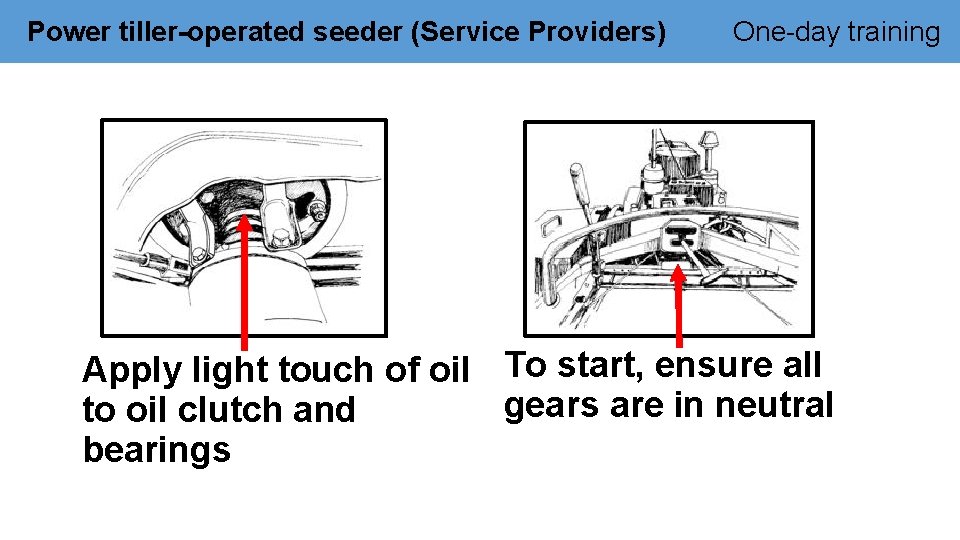 Power tiller-operated seeder (Service Providers)

One-day training

Apply light touch of oil to oil clutch and bearings

To start, ensure all gears are in neutral