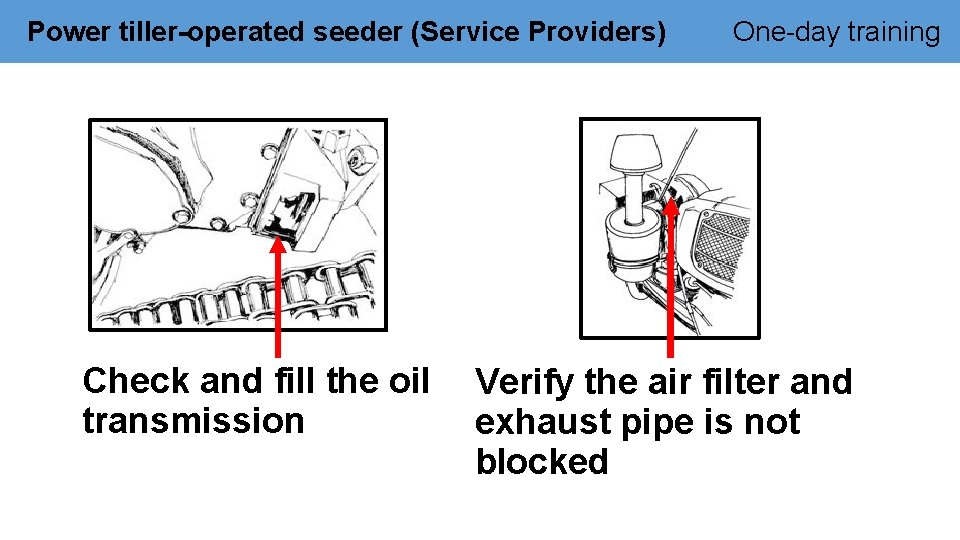 Power tiller-operated seeder (Service Providers)

One-day training

Check and fill the oil transmission

Verify the air filter and exhaust pipe is not blocked